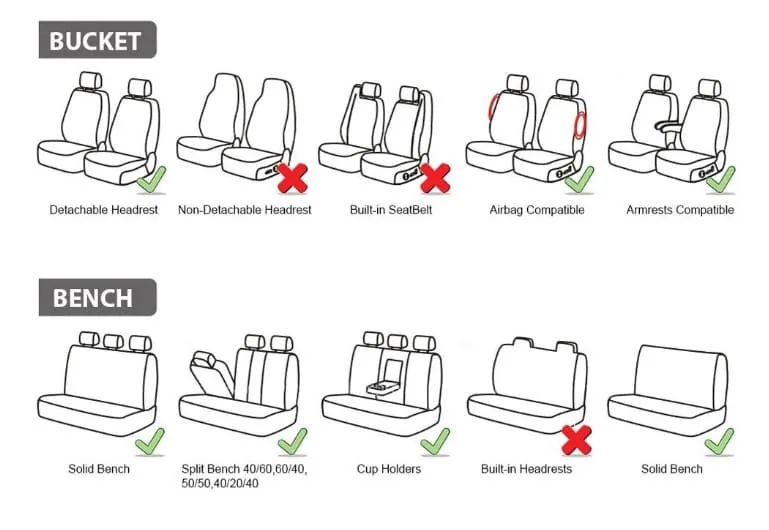 BUCKET

Detachable Headrest

Non-Detachable Headrest

Built-in SeatBelt

Airbag Compatible

Armrests Compatible

BENCH

Solid Bench

Split Bench 40/60,60/40, 50/50,40/20/40

Cup Holders

Built-in Headrests

Solid Bench